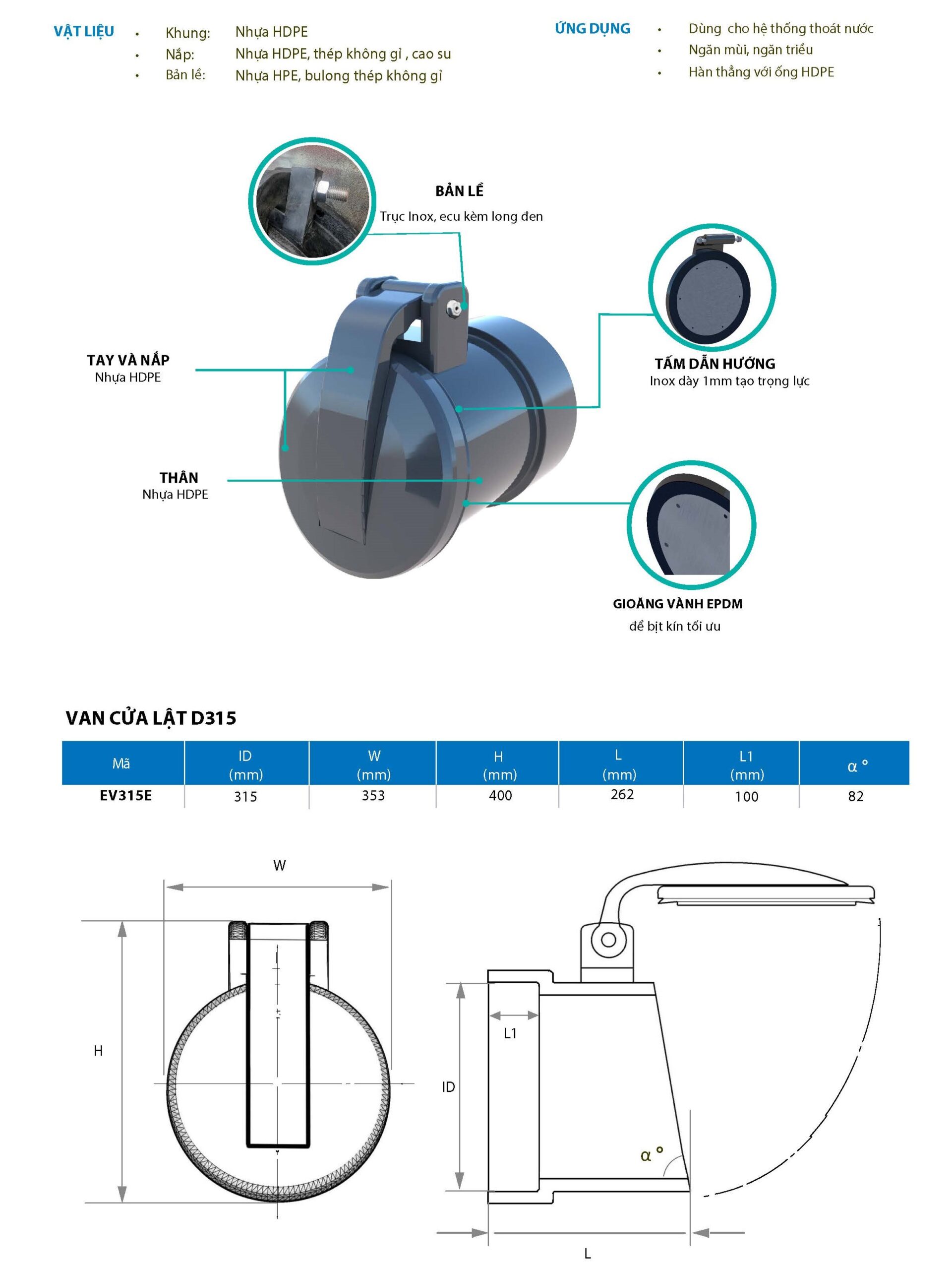 VẬT LIỆU
• Khung: Nhựa HDPE
• Nắp: Nhựa HDPE, thép không gỉ , cao su
• Bản lề: Nhựa HPE, bulong thép không gỉ

ỨNG DỤNG
• Dùng cho hệ thống thoát nước
• Ngăn mùi, ngăn triều
• Hàn thẳng với ống HDPE

BẢN LỀ
Trục Inox, ecu kèm long đen

TAY VÀ NẮP
Nhựa HDPE

TẤM DẪN HƯỚNG
Inox dày 1mm tạo trọng lực

THÂN
Nhựa HDPE

GIOĂNG VÀNH EPDM
để bịt kín tối ưu

VAN CỬA LẬT D315

| Mã | ID (mm) | W (mm) | H (mm) | L (mm) | L1 (mm) | α ° |
|---|---|---|---|---|---|---|
| EV315E | 315 | 353 | 400 | 262 | 100 | 82 |

W
H
L1
ID
α °
L