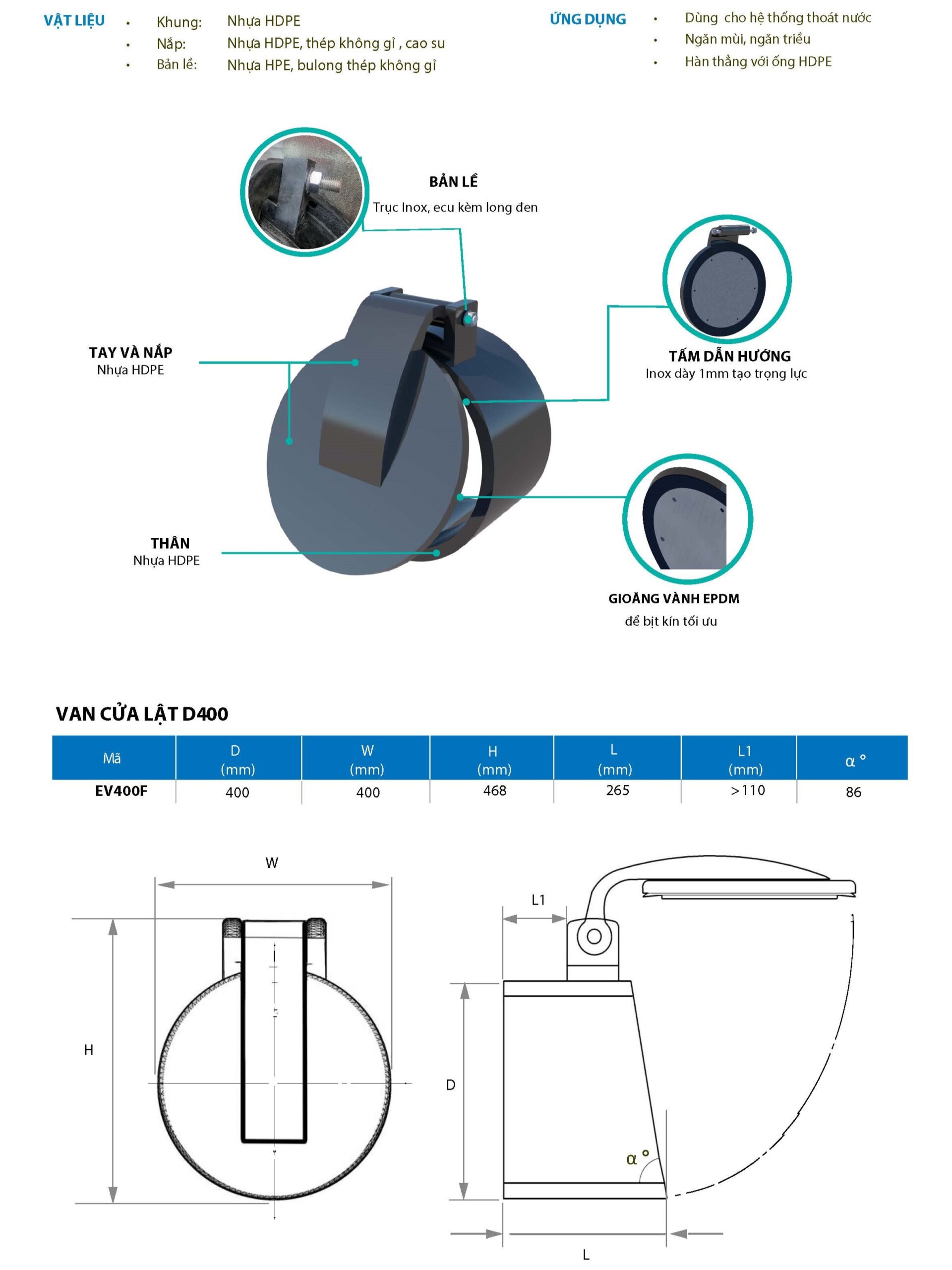 VẬT LIỆU
• Khung: Nhựa HDPE
• Nắp: Nhựa HDPE, thép không gỉ , cao su
• Bản lề: Nhựa HPE, bulong thép không gỉ

ỨNG DỤNG
• Dùng cho hệ thống thoát nước
• Ngăn mùi, ngăn triều
• Hàn thẳng với ống HDPE

BẢN LỀ
Trục Inox, ecu kèm long đen

TAY VÀ NẮP
Nhựa HDPE

TẤM DẪN HƯỚNG
Inox dày 1mm tạo trọng lực

THÂN
Nhựa HDPE

GIOĂNG VÀNH EPDM
để bịt kín tối ưu

VAN CỬA LẬT D400

| Mã | D (mm) | W (mm) | H (mm) | L (mm) | L1 (mm) | α ° |
|---|---|---|---|---|---|---|
| EV400F | 400 | 400 | 468 | 265 | >110 | 86 |

W
H
L1
D
α °
L