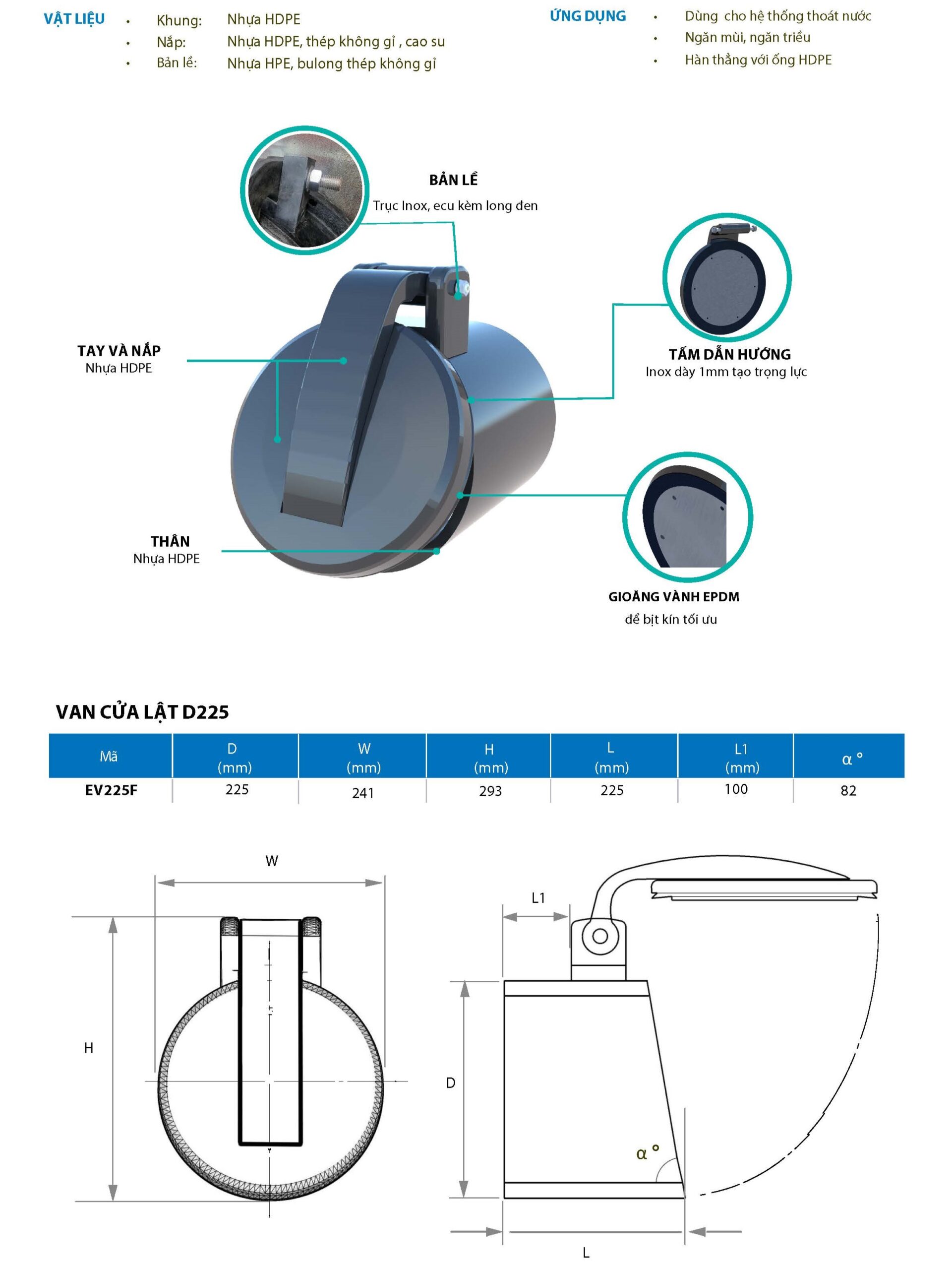 VẬT LIỆU
• Khung: Nhựa HDPE
• Nắp: Nhựa HDPE, thép không gỉ , cao su
• Bản lề: Nhựa HPE, bulong thép không gỉ

ỨNG DỤNG
• Dùng cho hệ thống thoát nước
• Ngăn mùi, ngăn triều
• Hàn thẳng với ống HDPE

BẢN LỀ
Trục Inox, ecu kèm long đen

TAY VÀ NẮP
Nhựa HDPE

TẤM DẪN HƯỚNG
Inox dày 1mm tạo trọng lực

THÂN
Nhựa HDPE

GIOĂNG VÀNH EPDM
để bịt kín tối ưu

VAN CỬA LẬT D225

| Mã | D (mm) | W (mm) | H (mm) | L (mm) | L1 (mm) | α ° |
|---|---|---|---|---|---|---|
| EV225F | 225 | 241 | 293 | 225 | 100 | 82 |

W
H
L1
D
α °
L